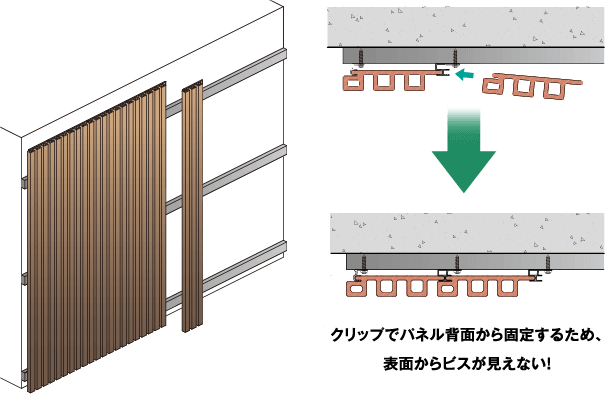 クリップでパネル背面から固定するため、
表面からビスが見えない!